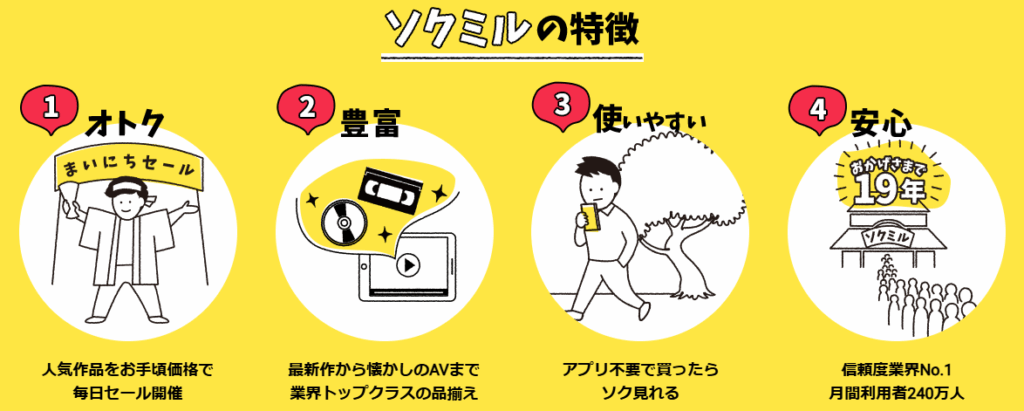 ソクミルの特徴

1 オトク
まいにちセール
人気作品をお手頃価格で
毎日セール開催

2 豊富
最新作から懐かしのAVまで
業界トップクラスの品揃え

3 使いやすい
アプリ不要で買ったら
ソク見れる

4 安心
おかげさまで
19年
ソクミル
信頼度業界No.1
月間利用者240万人